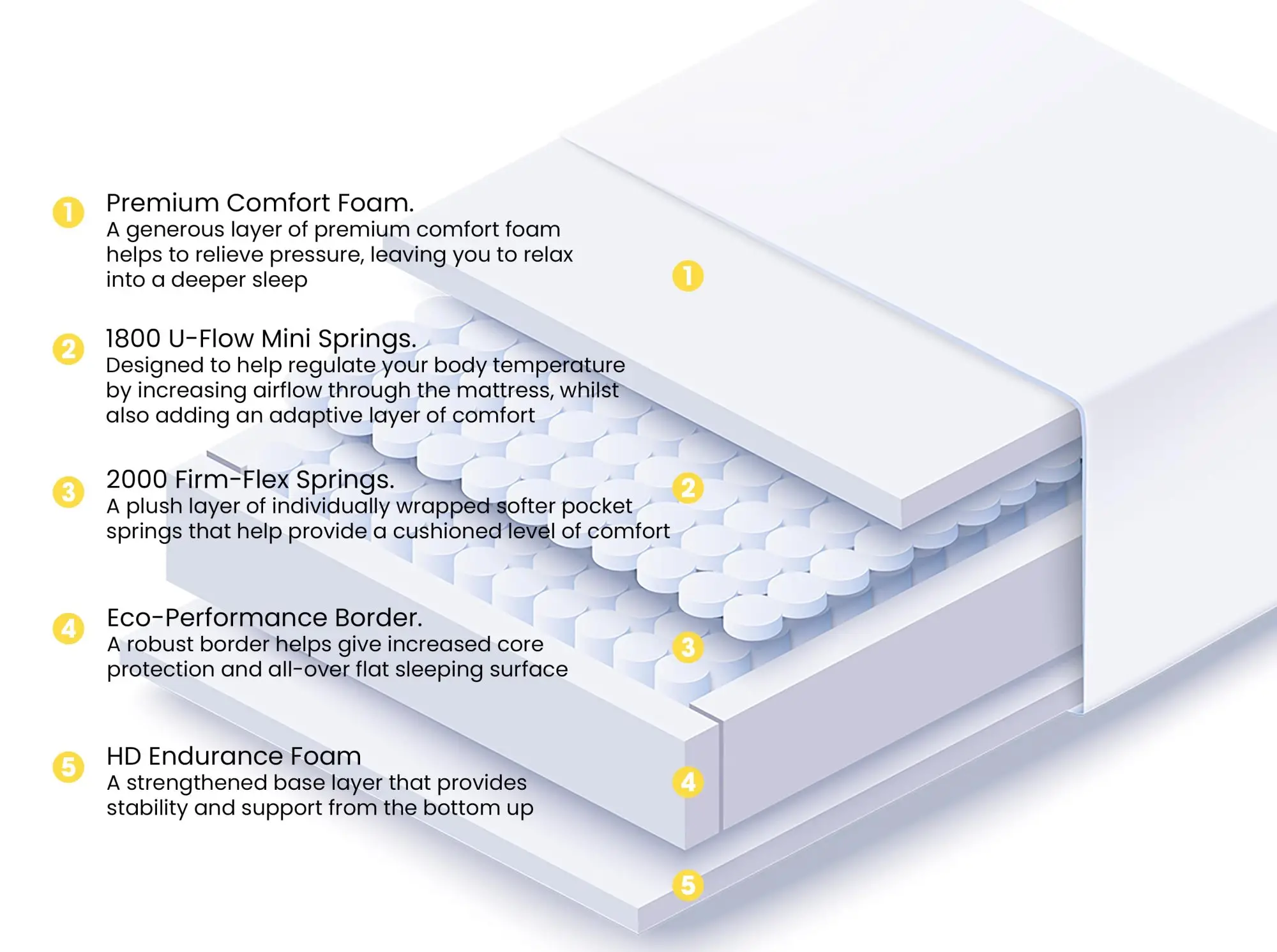 1 Premium Comfort Foam.
A generous layer of premium comfort foam helps to relieve pressure, leaving you to relax into a deeper sleep

2 1800 U-Flow Mini Springs.
Designed to help regulate your body temperature by increasing airflow through the mattress, whilst also adding an adaptive layer of comfort

3 2000 Firm-Flex Springs.
A plush layer of individually wrapped softer pocket springs that help provide a cushioned level of comfort

4 Eco-Performance Border.
A robust border helps give increased core protection and all-over flat sleeping surface

5 HD Endurance Foam
A strengthened base layer that provides stability and support from the bottom up

1

2

3

4

5