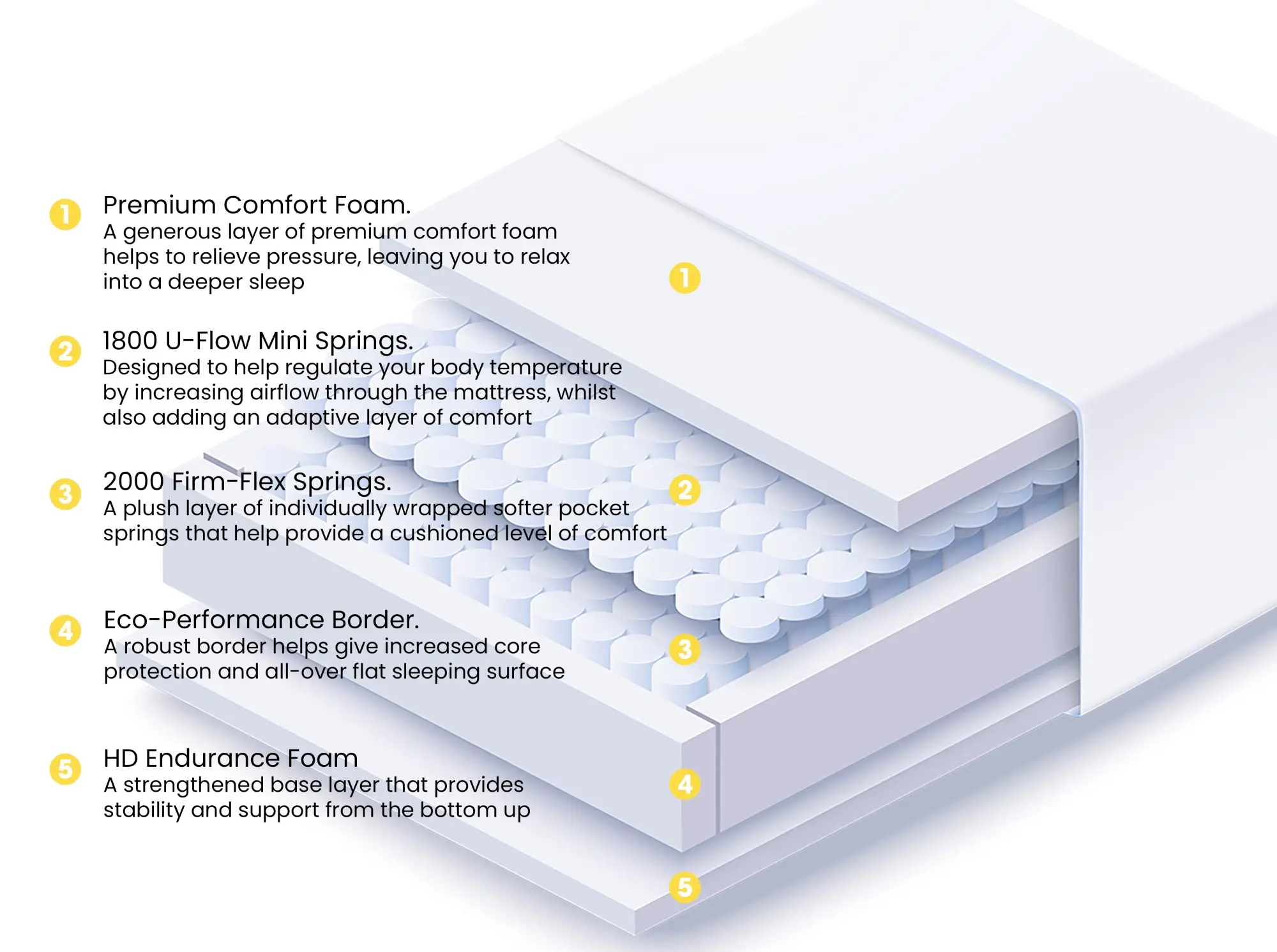 1 Premium Comfort Foam.
A generous layer of premium comfort foam helps to relieve pressure, leaving you to relax into a deeper sleep

2 1800 U-Flow Mini Springs.
Designed to help regulate your body temperature by increasing airflow through the mattress, whilst also adding an adaptive layer of comfort

3 2000 Firm-Flex Springs.
A plush layer of individually wrapped softer pocket springs that help provide a cushioned level of comfort

4 Eco-Performance Border.
A robust border helps give increased core protection and all-over flat sleeping surface

5 HD Endurance Foam
A strengthened base layer that provides stability and support from the bottom up

1

2

3

4

5